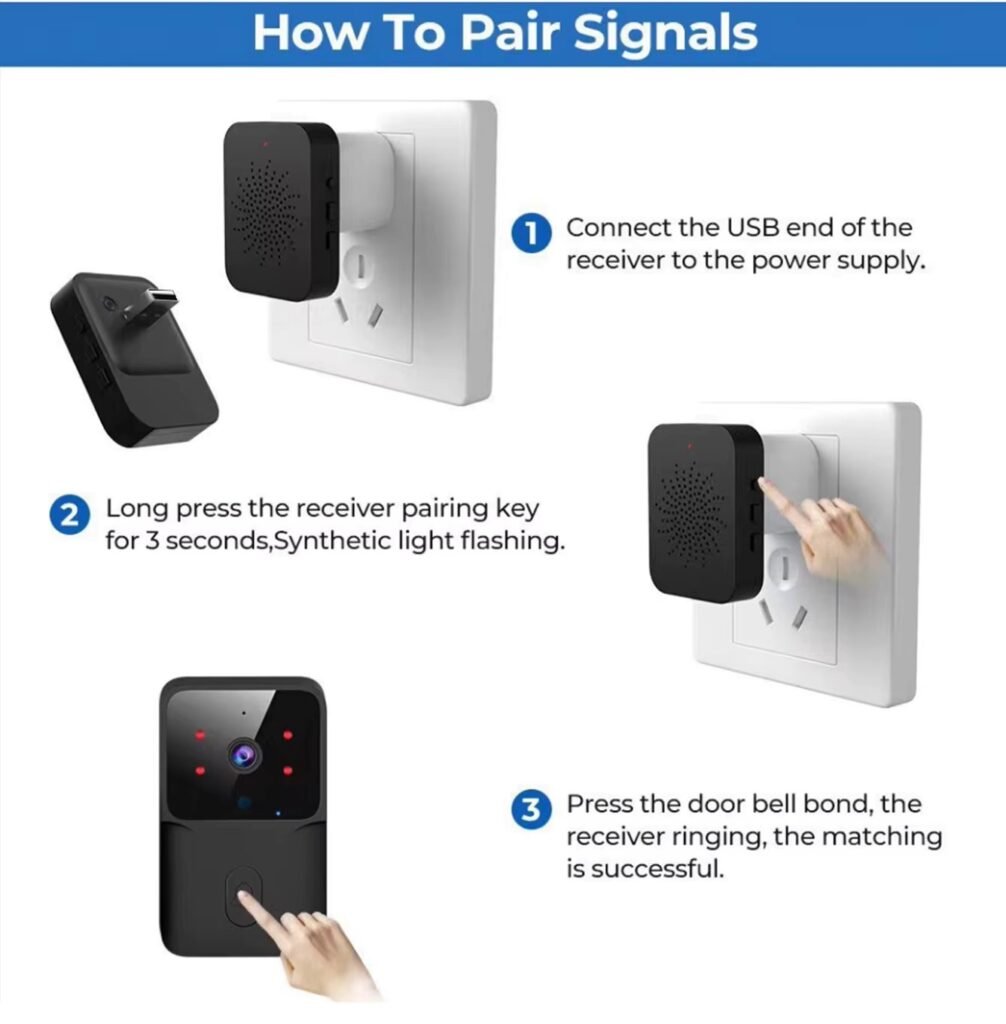 How To Pair Signals

1 Connect the USB end of the receiver to the power supply.

2 Long press the receiver pairing key for 3 seconds,Synthetic light flashing.

3 Press the door bell bond, the receiver ringing, the matching is successful.